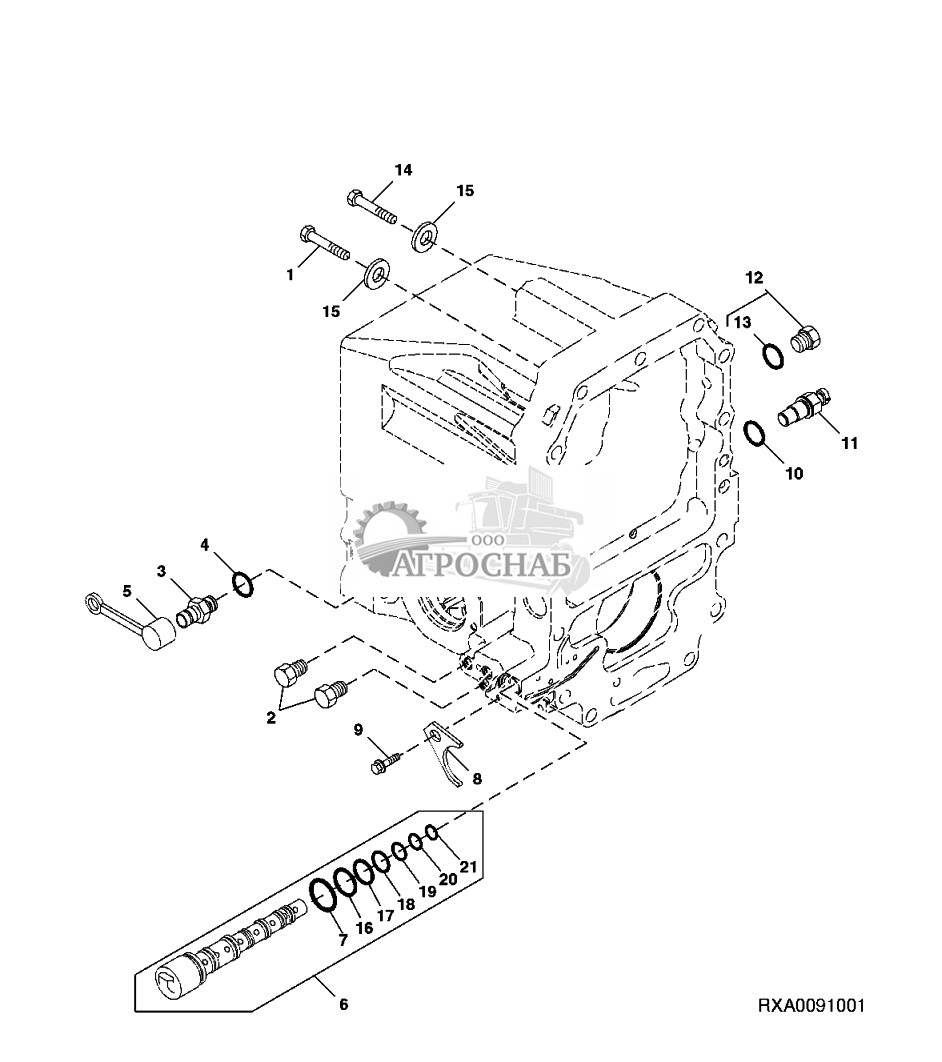 14
15
1
15
12
13
11
10
ООО
АГРОСНАБ
4
3
5
2
9
8
21
20
19
18
17
16
7
6
RXA0091001